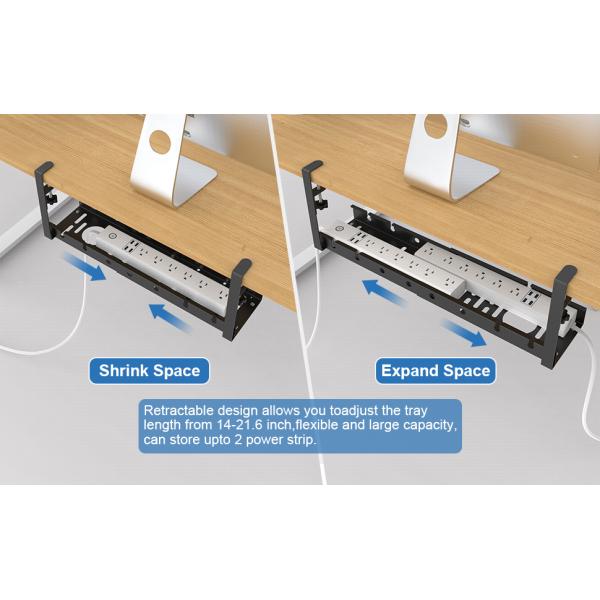 Shrink Space

Expand Space

Retractable design allows you toadjust the tray length from 14-21.6 inch,flexible and large capacity, can store upto 2 power strip.