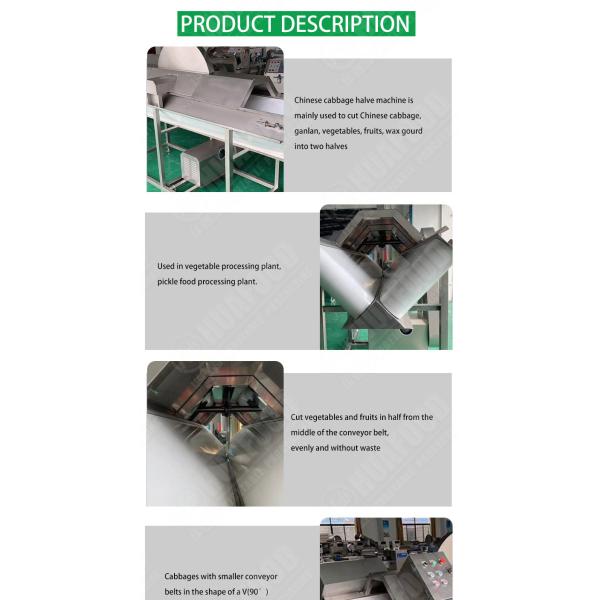 PRODUCT DESCRIPTION

Chinese cabbage halve machine is mainly used to cut Chinese cabbage, ganlan, vegetables, fruits, wax gourd into two halves

Used in vegetable processing plant, pickle food processing plant.

Cut vegetables and fruits in half from the middle of the conveyor belt, evenly and without waste

Cabbages with smaller conveyor belts in the shape of a V(90° )