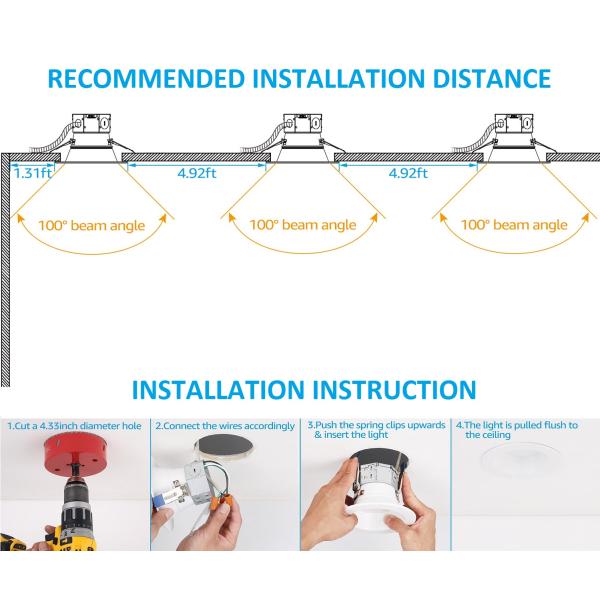 RECOMMENDED INSTALLATION DISTANCE

1.31ft

4.92ft

4.92ft

100° beam angle

100° beam angle

100° beam angle

INSTALLATION INSTRUCTION

1.Cut a 4.33inch diameter hole

2.Connect the wires accordingly

3.Push the spring clips upwards & insert the light

4.The light is pulled flush to the ceiling