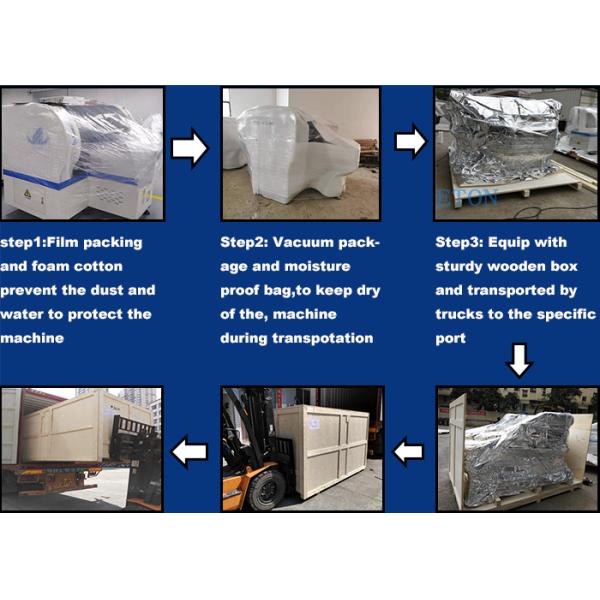 ETON

step1:Film packing and foam cotton prevent the dust and water to protect the machine

Step2: Vacuum package and moisture proof bag,to keep dry of the, machine during transpotation

Step3: Equip with sturdy wooden box and transported by trucks to the specific port