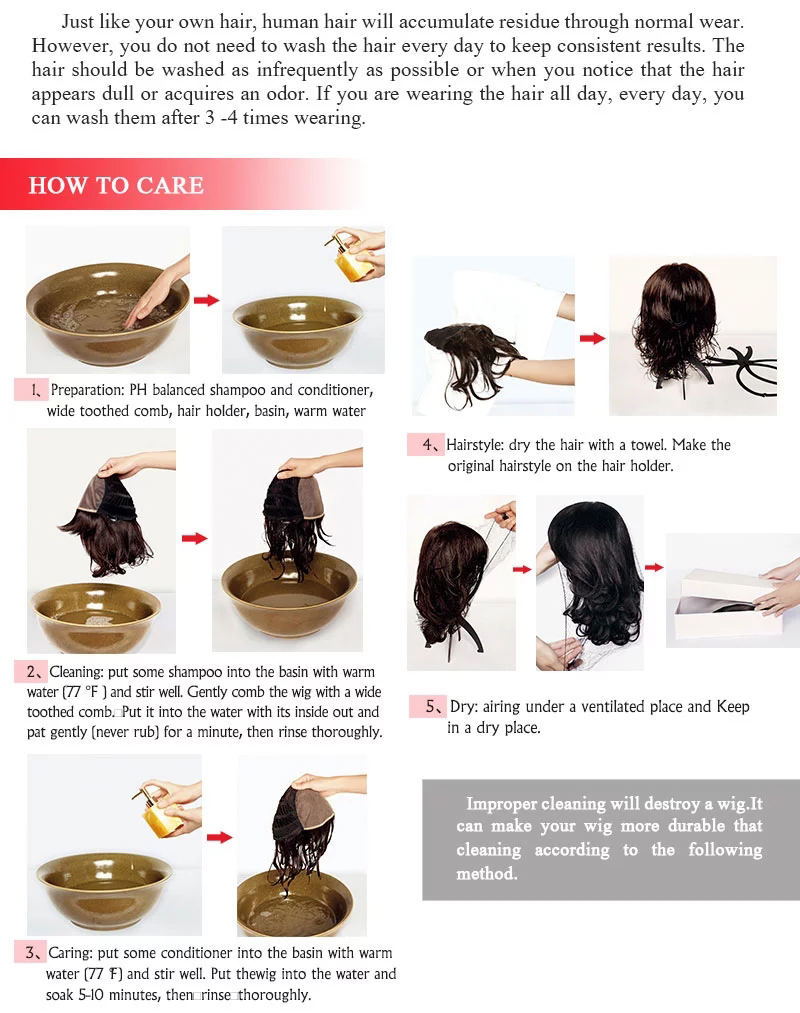 Just like your own hair, human hair will accumulate residue through normal wear. However, you do not need to wash the hair every day to keep consistent results. The hair should be washed as infrequently as possible or when you notice that the hair appears dull or acquires an odor. If you are wearing the hair all day, every day, you can wash them after 3 -4 times wearing.

HOW TO CARE

1、Preparation: PH balanced shampoo and conditioner, wide toothed comb, hair holder, basin, warm water

2、Cleaning: put some shampoo into the basin with warm water (77 °F ) and stir well. Gently comb the wig with a wide toothed comb. Put it into the water with its inside out and pat gently (never rub) for a minute, then rinse thoroughly.

3、Caring: put some conditioner into the basin with warm water (77 ℉) and stir well. Put thewig into the water and soak 5-10 minutes, then rinse thoroughly.

4、Hairstyle: dry the hair with a towel. Make the original hairstyle on the hair holder.

5、Dry: airing under a ventilated place and Keep in a dry place.

Improper cleaning will destroy a wig.It can make your wig more durable that cleaning according to the following method.