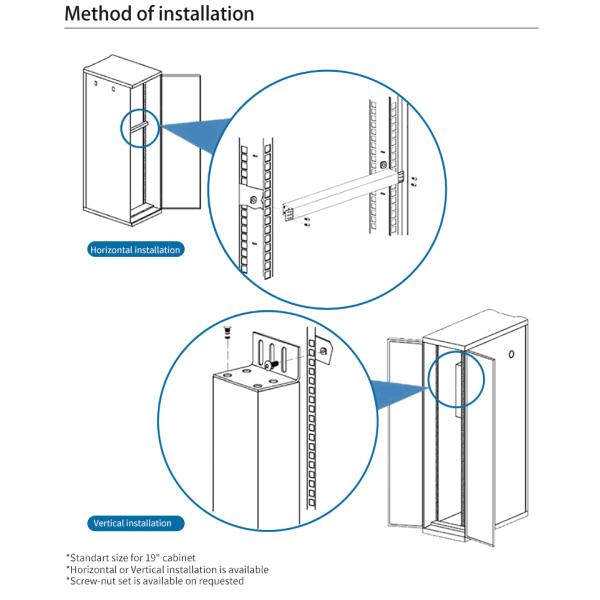 Method of installation

Horizontal installation

Vertical installation

*Standart size for 19" cabinet
*Horizontal or Vertical installation is available
*Screw-nut set is available on requested