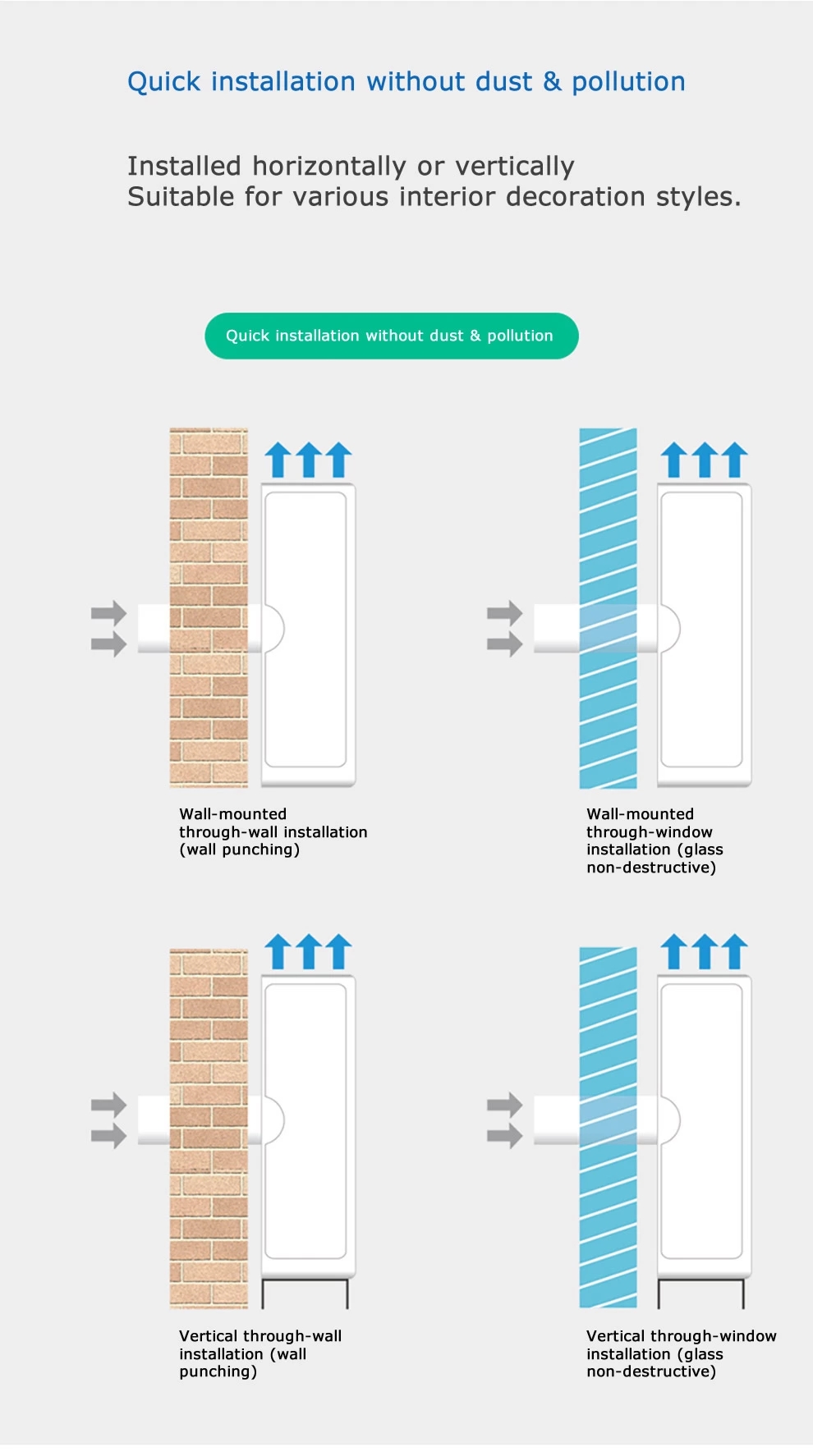 Quick installation without dust & pollution

Installed horizontally or vertically
Suitable for various interior decoration styles.

Quick installation without dust & pollution

Wall-mounted through-wall installation (wall punching)

Wall-mounted through-window installation (glass non-destructive)

Vertical through-wall installation (wall punching)

Vertical through-window installation (glass non-destructive)