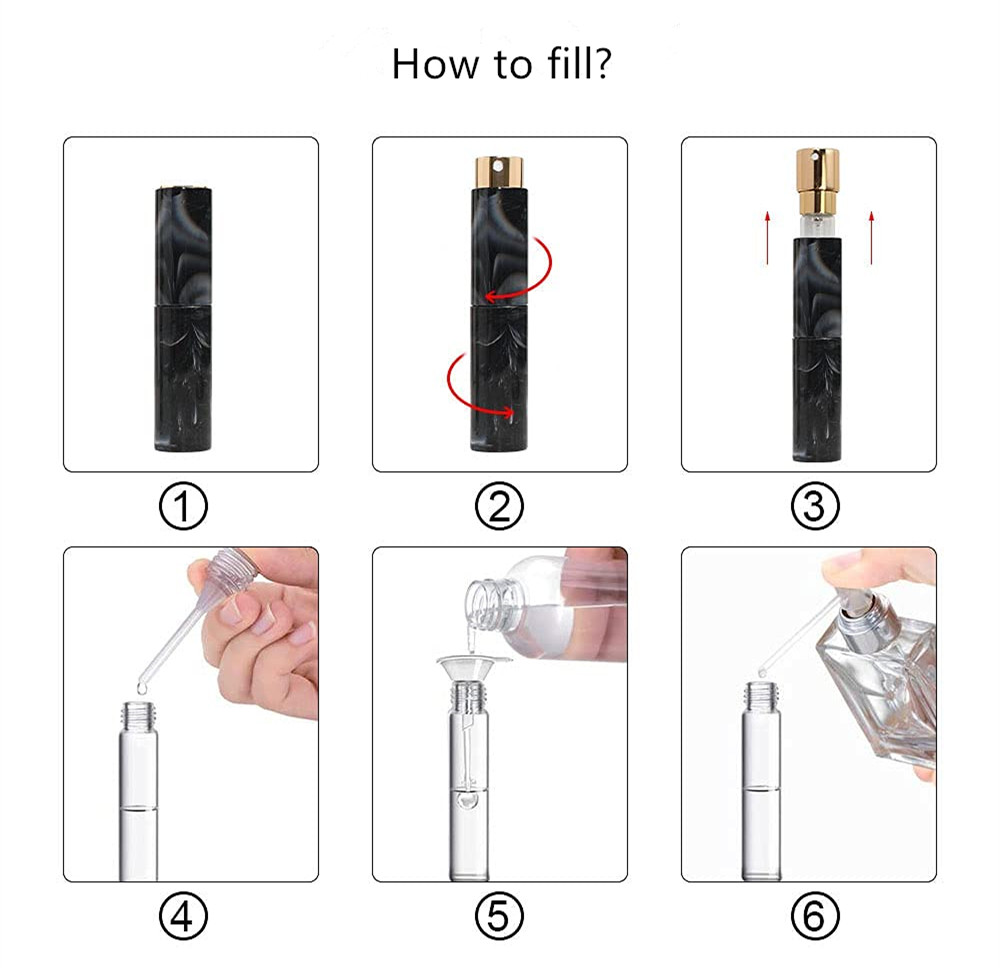 How to fill?

①

②

③

④

⑤

⑥