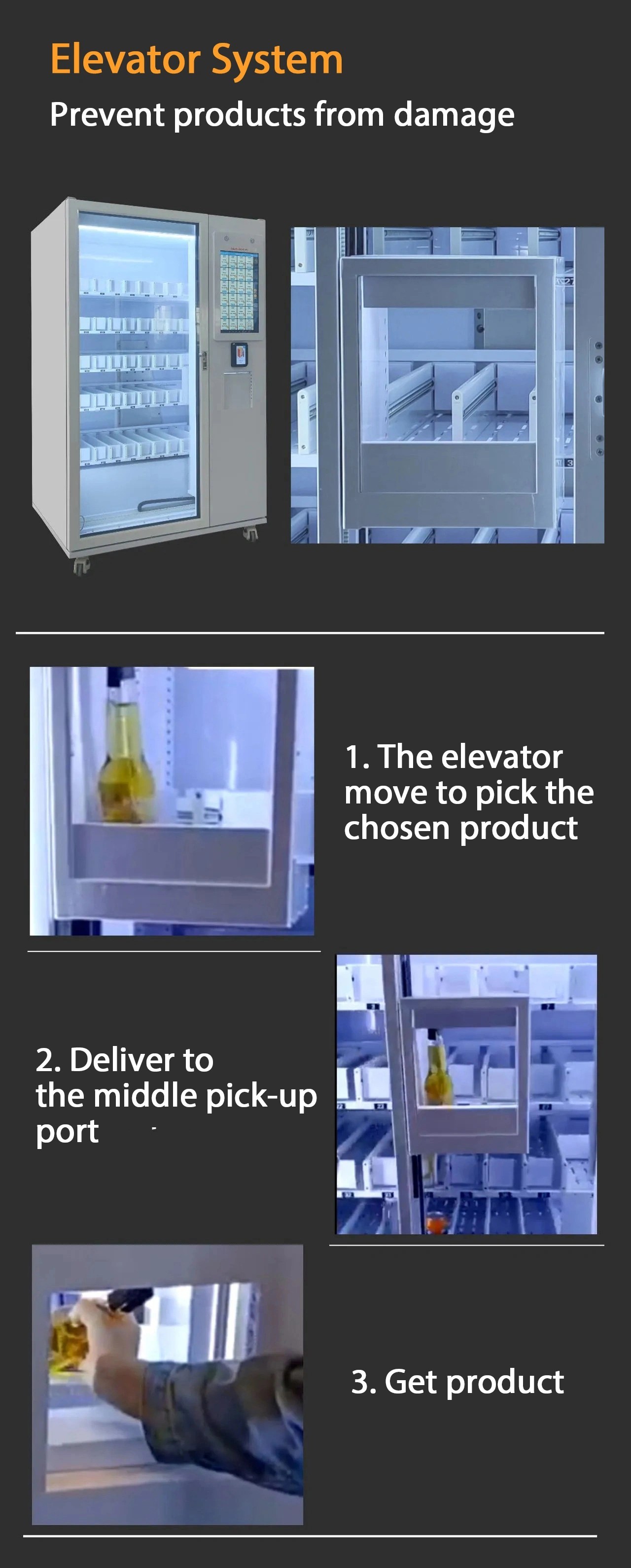 Elevator System

Prevent products from damage

1. The elevator move to pick the chosen product

2. Deliver to the middle pick-up port

3. Get product