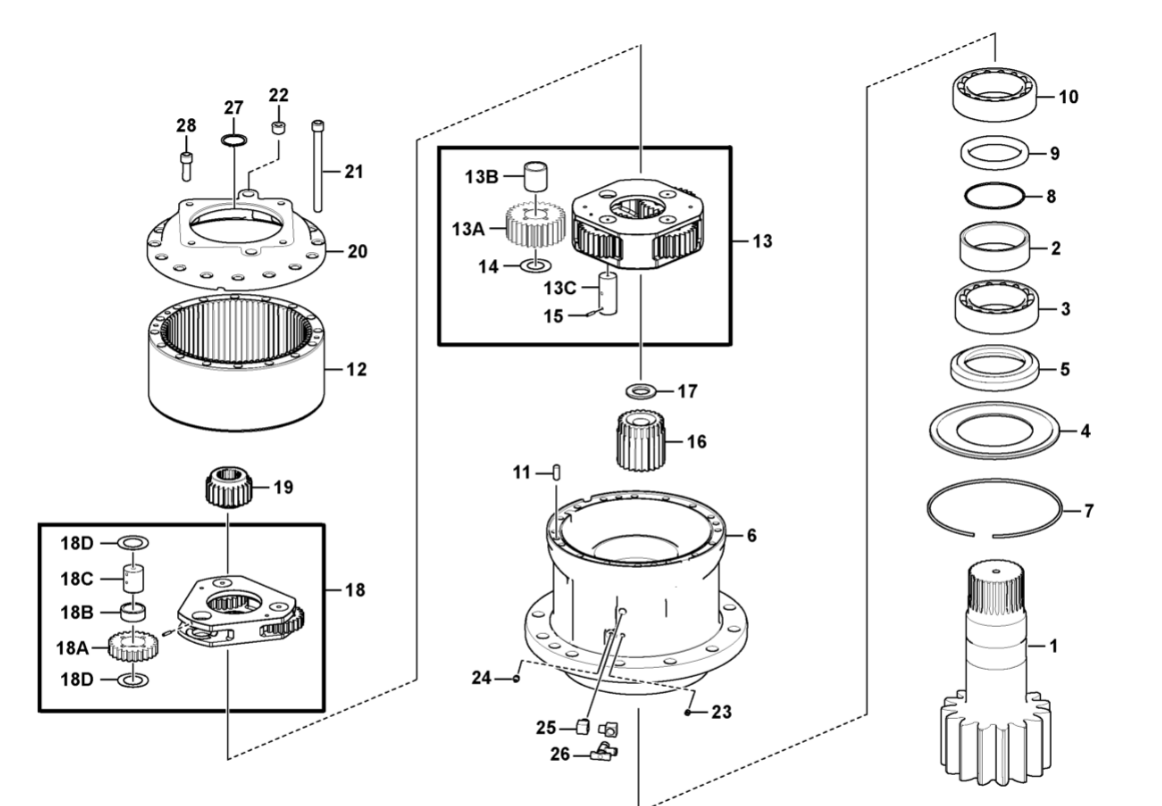 28
27
22
21
20
12
19
18D
18C
18B
18A
18D
18
13B
13A
14
13C
15
13
17
16
11
6
24
25
26
23
10
9
8
2
3
5
4
7
1