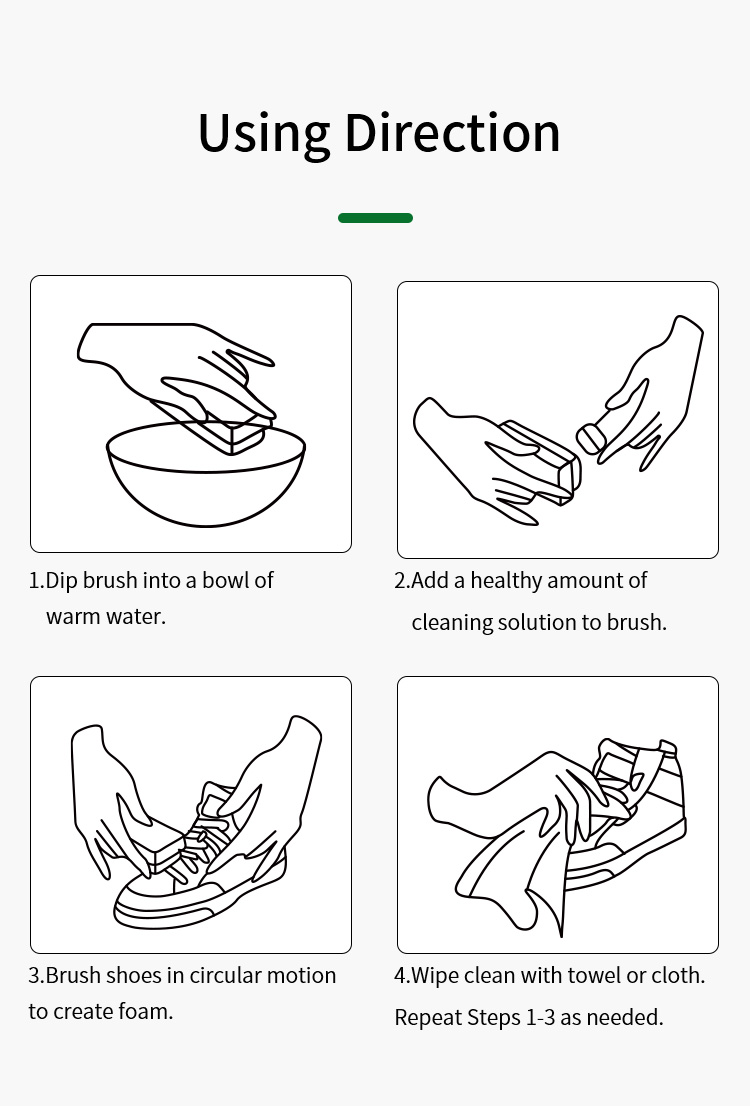 Using Direction

1.Dip brush into a bowl of warm water.

2.Add a healthy amount of cleaning solution to brush.

3.Brush shoes in circular motion to create foam.

4.Wipe clean with towel or cloth. Repeat Steps 1-3 as needed.