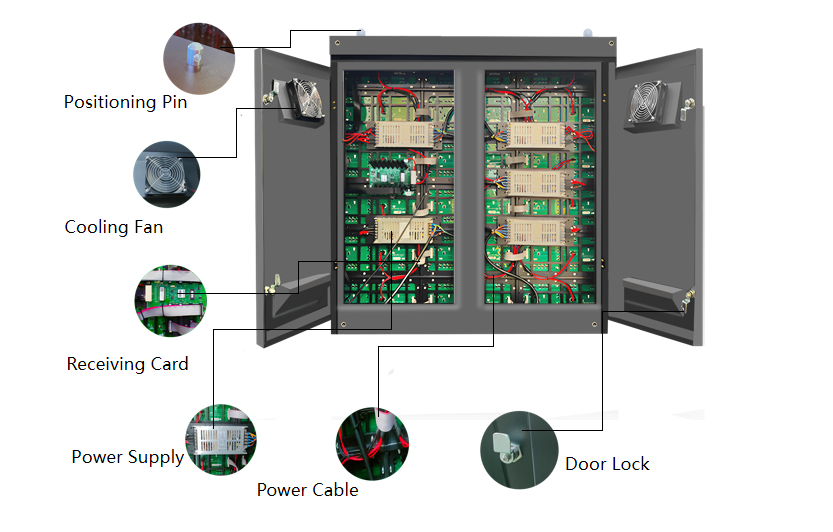 Positioning Pin

Cooling Fan

Receiving Card

Power Supply

Power Cable

Door Lock