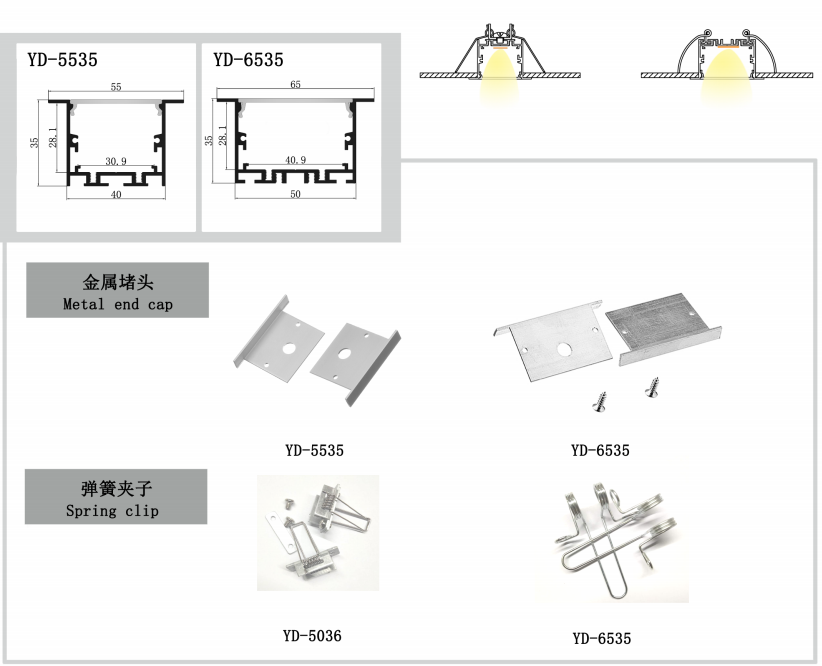 YD-5535

55

35

28.1

30.9

40

YD-6535

65

35

28.1

40.9

50

金属堵头
Metal end cap

YD-5535

YD-6535

弹簧夹子
Spring clip

YD-5036

YD-6535