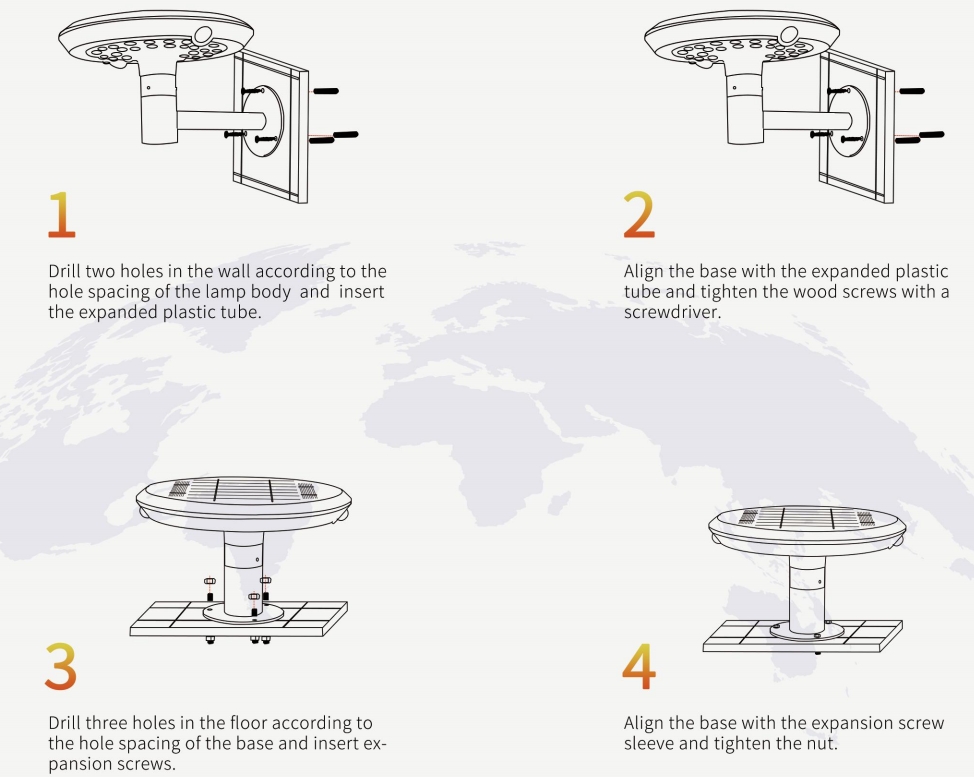 1

Drill two holes in the wall according to the hole spacing of the lamp body and insert the expanded plastic tube.

2

Align the base with the expanded plastic tube and tighten the wood screws with a screwdriver.

3

Drill three holes in the floor according to the hole spacing of the base and insert expansion screws.

4

Align the base with the expansion screw sleeve and tighten the nut.