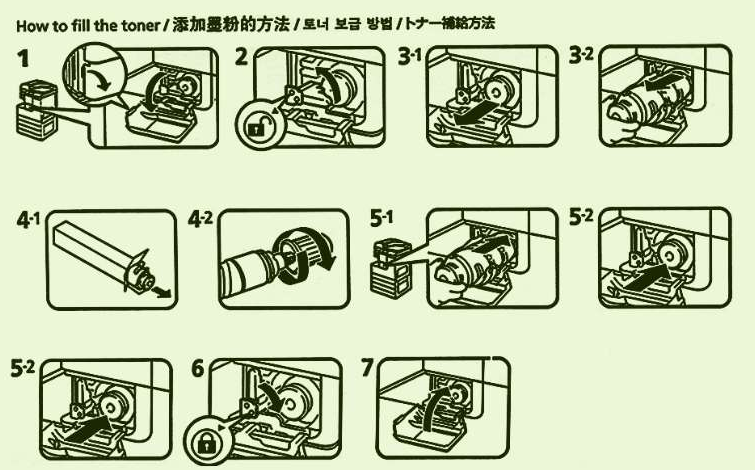 How to fill the toner / 添加墨粉的方法 / 토너 보급 방법 / トナー補給方法

1

2

3-1

3-2

4-1

4-2

5-1

5-2

5-2

6

7