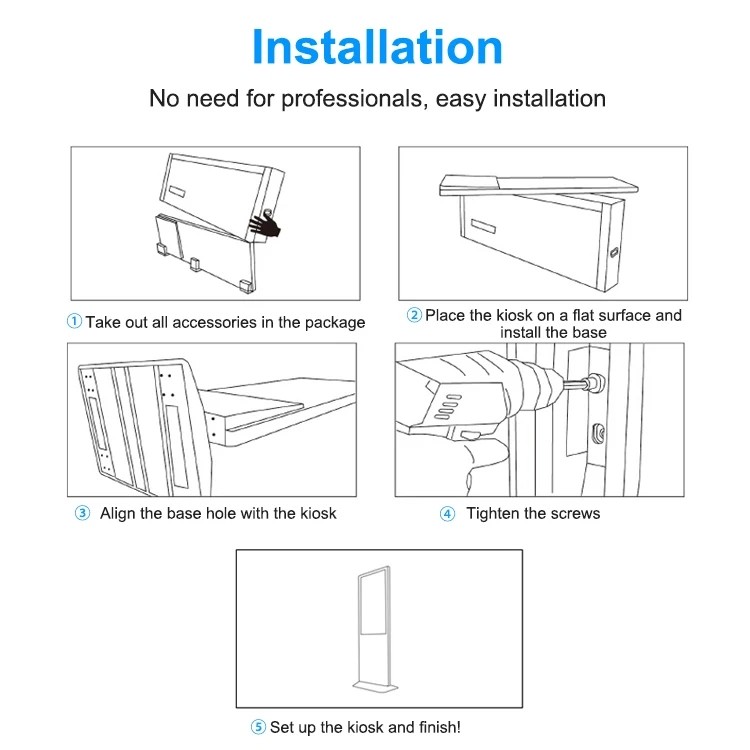 Installation

No need for professionals, easy installation

① Take out all accessories in the package

② Place the kiosk on a flat surface and install the base

③ Align the base hole with the kiosk

④ Tighten the screws

⑤ Set up the kiosk and finish!