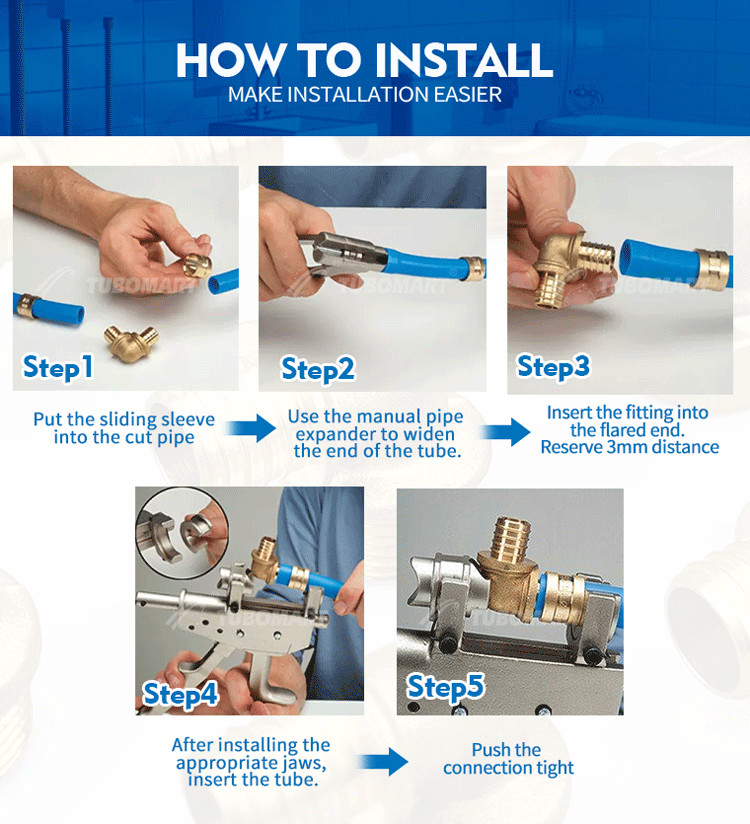 HOW TO INSTALL
MAKE INSTALLATION EASIER

TUBOMART

Step1

Put the sliding sleeve into the cut pipe

TUBOMART

Step2

Use the manual pipe expander to widen the end of the tube.

TUBOMART

Step3

Insert the fitting into the flared end. Reserve 3mm distance

TUBOMART

Step4

After installing the appropriate jaws, insert the tube.

TUBOMART

Step5

Push the connection tight