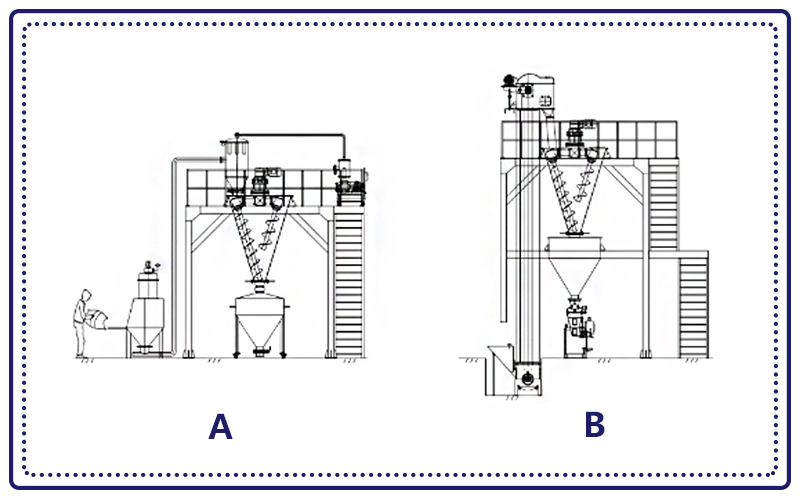 A

B