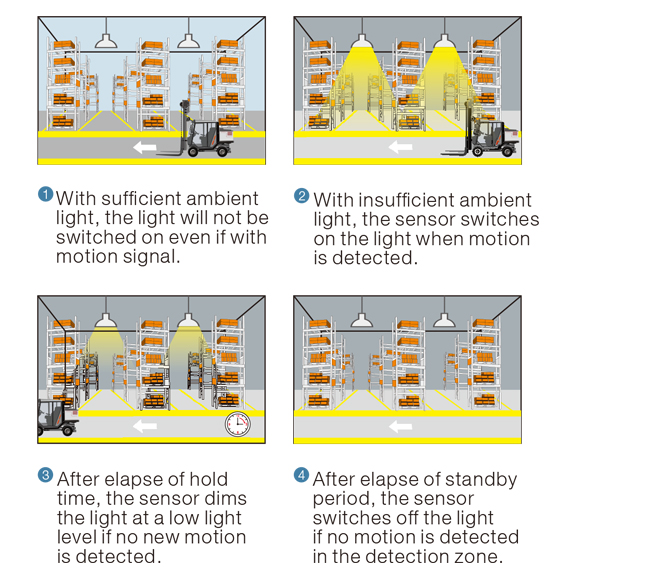 1 With sufficient ambient light, the light will not be switched on even if with motion signal.

2 With insufficient ambient light, the sensor switches on the light when motion is detected.

3 After elapse of hold time, the sensor dims the light at a low light level if no new motion is detected.

4 After elapse of standby period, the sensor switches off the light if no motion is detected in the detection zone.