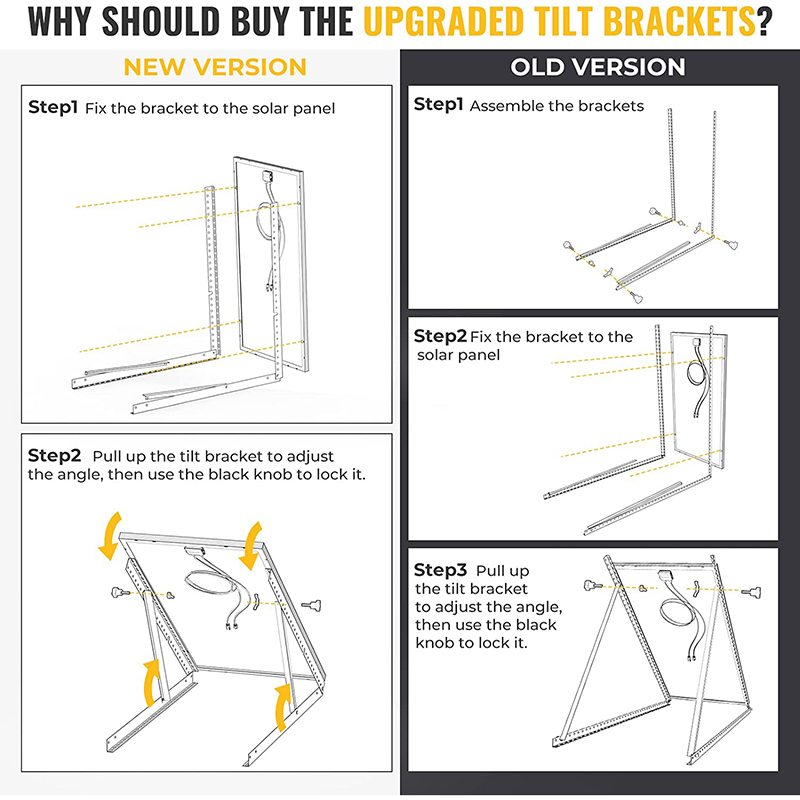 WHY SHOULD BUY THE UPGRADED TILT BRACKETS?

NEW VERSION

Step1 Fix the bracket to the solar panel

Step2 Pull up the tilt bracket to adjust the angle, then use the black knob to lock it.

OLD VERSION

Step1 Assemble the brackets

Step2 Fix the bracket to the solar panel

Step3 Pull up the tilt bracket to adjust the angle, then use the black knob to lock it.