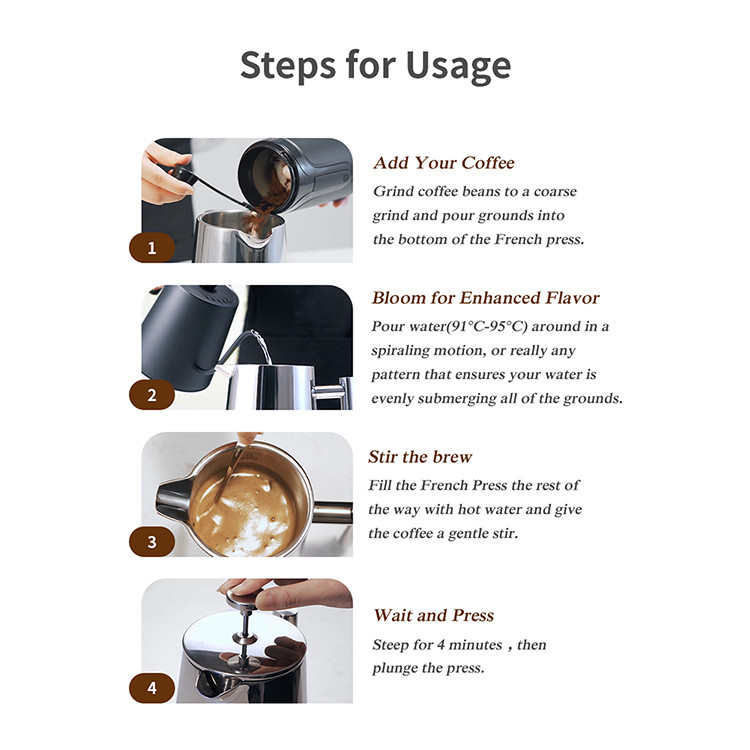 Steps for Usage

1

Add Your Coffee

Grind coffee beans to a coarse grind and pour grounds into the bottom of the French press.

2

Bloom for Enhanced Flavor

Pour water(91°C-95°C) around in a spiraling motion, or really any pattern that ensures your water is evenly submerging all of the grounds.

3

Stir the brew

Fill the French Press the rest of the way with hot water and give the coffee a gentle stir.

4

Wait and Press

Steep for 4 minutes , then plunge the press.