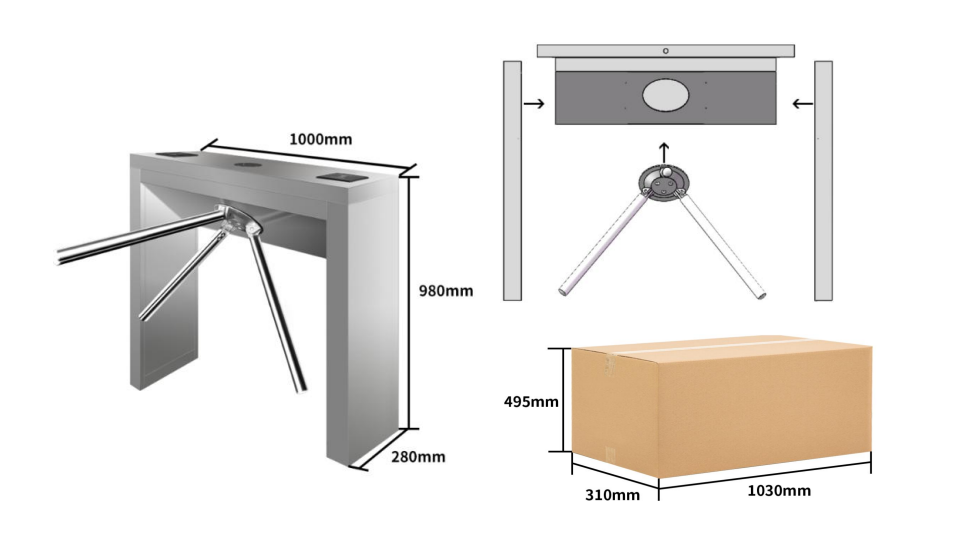 1000mm

980mm

280mm

495mm

310mm

1030mm