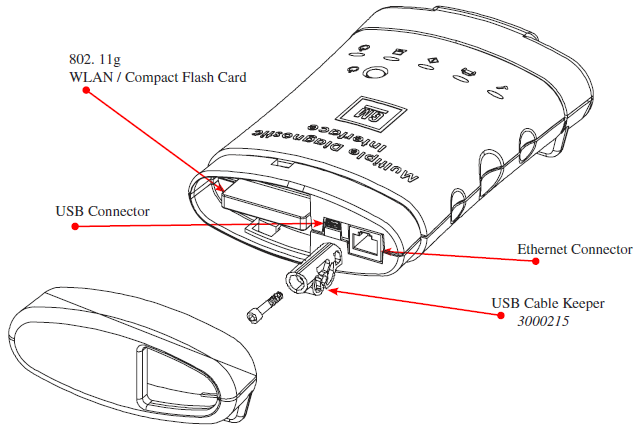 802. 11g
WLAN / Compact Flash Card

GM

Multiple Diagnostic Interface

USB Connector

Ethernet Connector

USB Cable Keeper
3000215