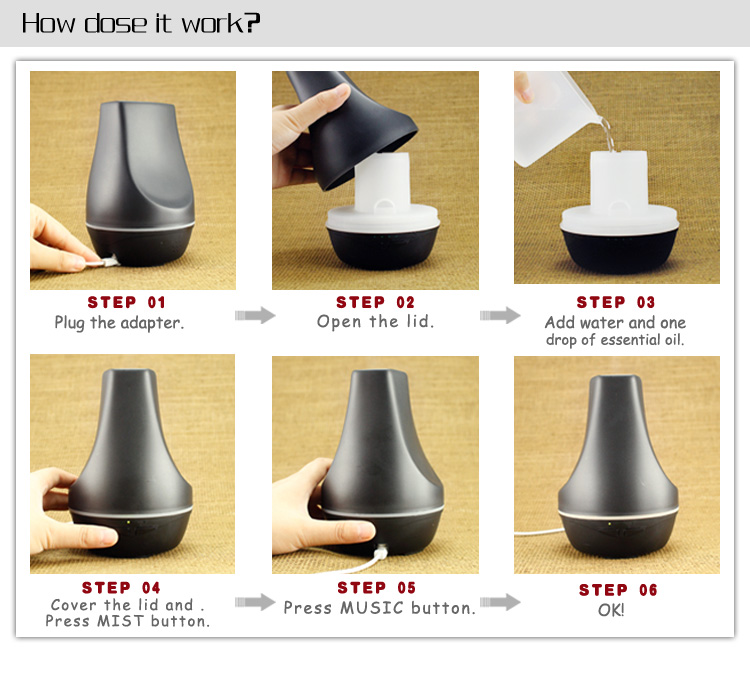 How dose it work?

STEP 01
Plug the adapter.

STEP 02
Open the lid.

STEP 03
Add water and one drop of essential oil.

STEP 04
Cover the lid and . Press MIST button.

STEP 05
Press MUSIC button.

STEP 06
OK!