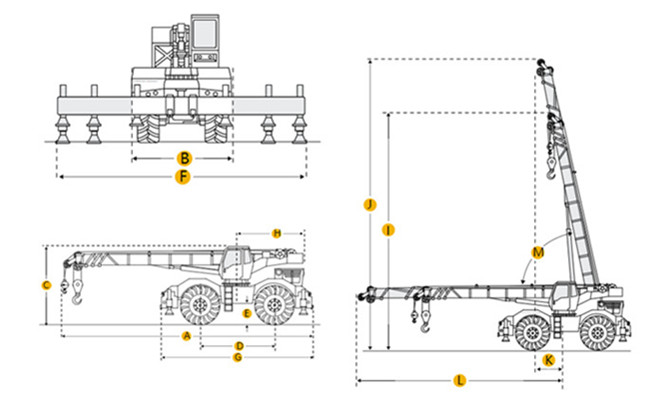 B
F
H
C
E
A
D
G
J
I
M
K
L