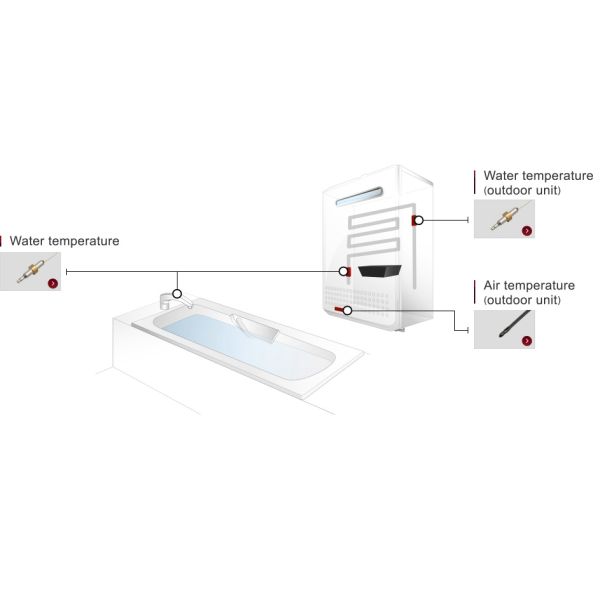 Water temperature

Water temperature
(outdoor unit)

Air temperature
(outdoor unit)