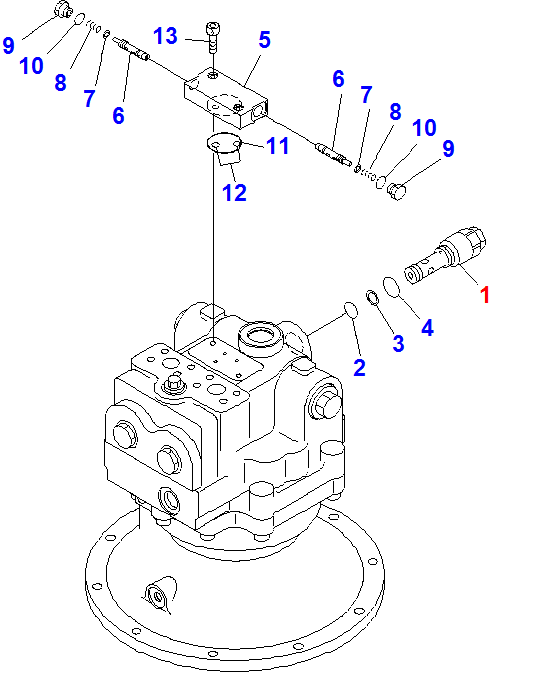 9
10
8
7
6
13
5
6
7
8
10
9
11
12
1
4
3
2