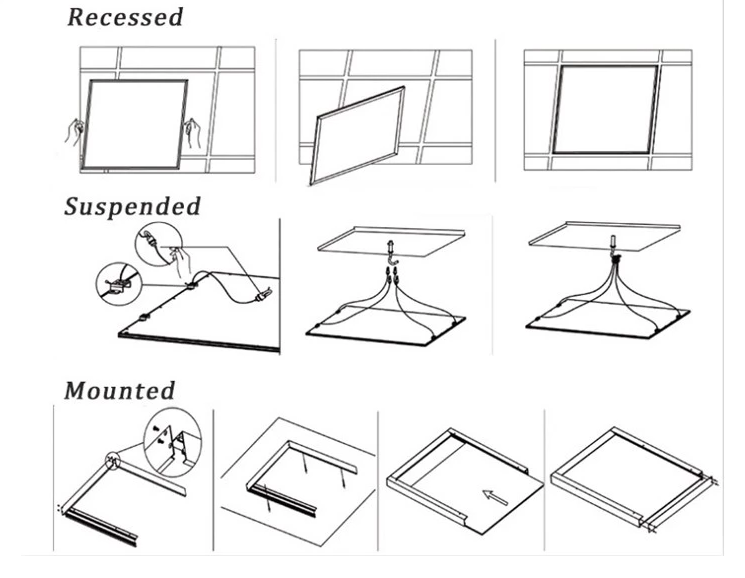 Recessed

Suspended

Mounted